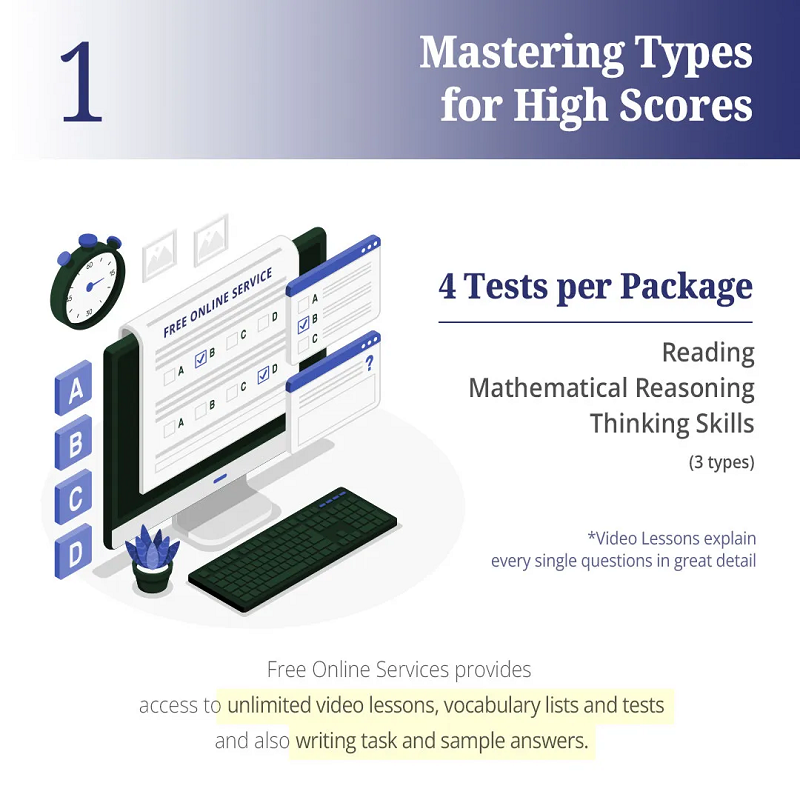 1

Mastering Types for High Scores

FREE ONLINE SERVICE

A B C D

A B C D

A B C D

A B C

?

A B C D

4 Tests per Package

Reading
Mathematical Reasoning
Thinking Skills
(3 types)

*Video Lessons explain every single questions in great detail

Free Online Services provides access to unlimited video lessons, vocabulary lists and tests and also writing task and sample answers.